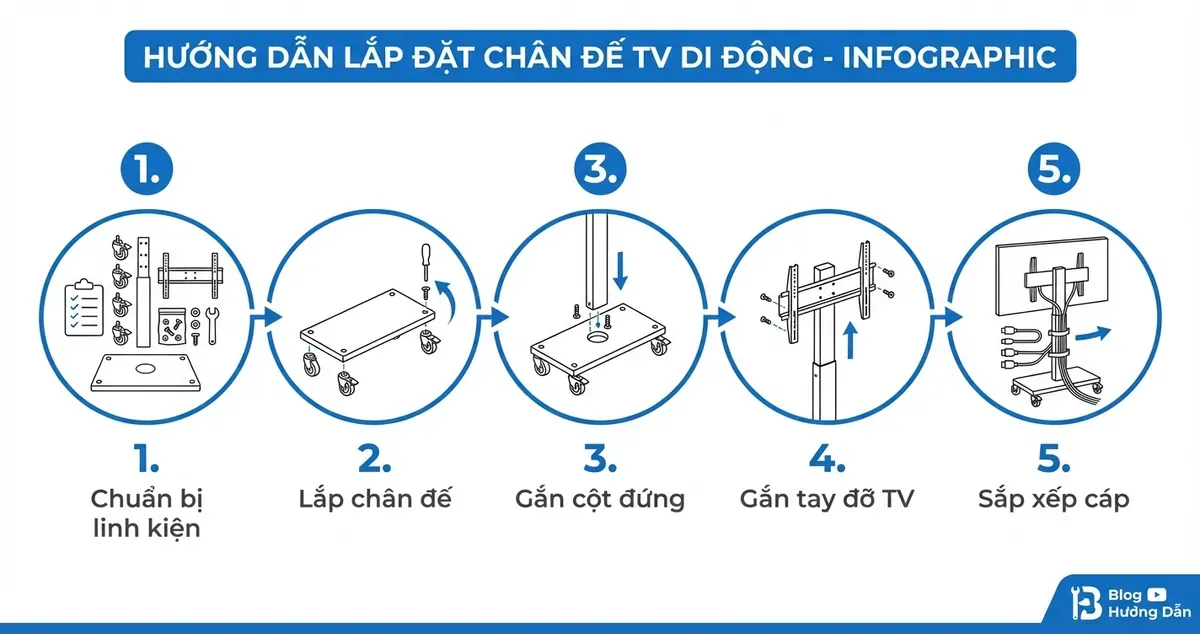 HƯỚNG DẪN LẮP ĐẶT CHÂN ĐẾ TV DI ĐỘNG - INFOGRAPHIC

1.

3.

5.

1.
Chuẩn bị linh kiện

2.
Lắp chân đế

3.
Gắn cột đứng

4.
Gắn tay đỡ TV

5.
Sắp xếp cáp

Blog
Hướng Dẫn